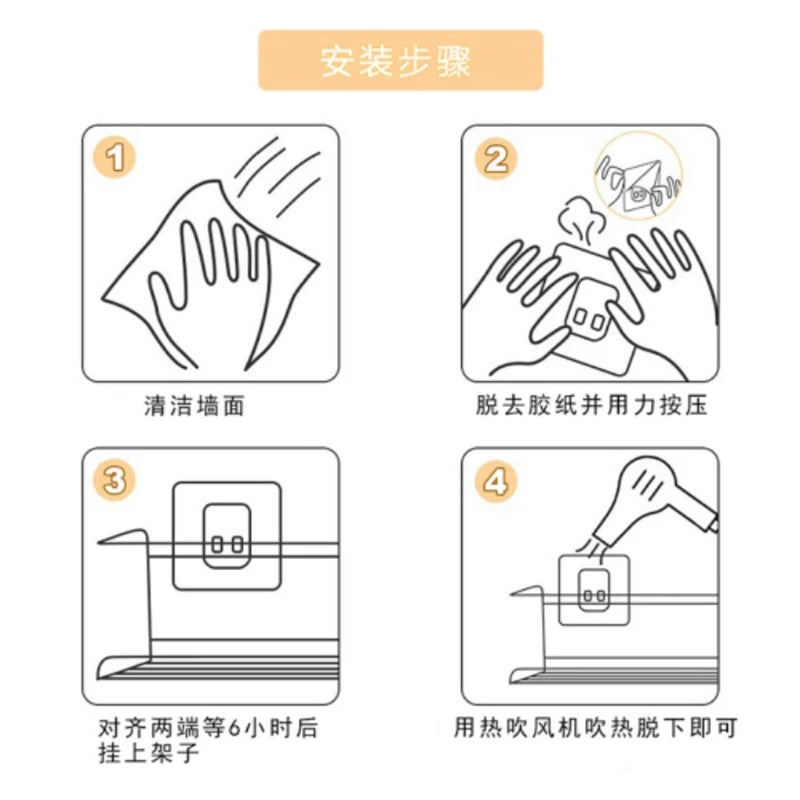 安装步骤

1

清洁墙面

2

脱去胶纸并用力按压

3

对齐两端等6小时后挂上架子

4

用热吹风机吹热脱下即可